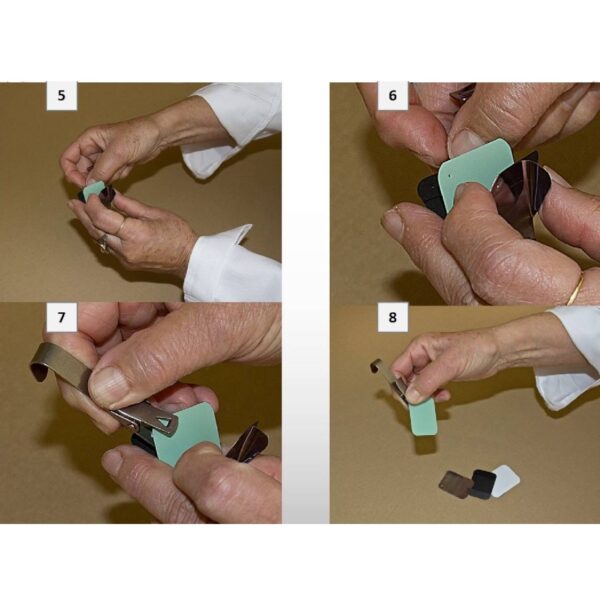 5

6

7

8